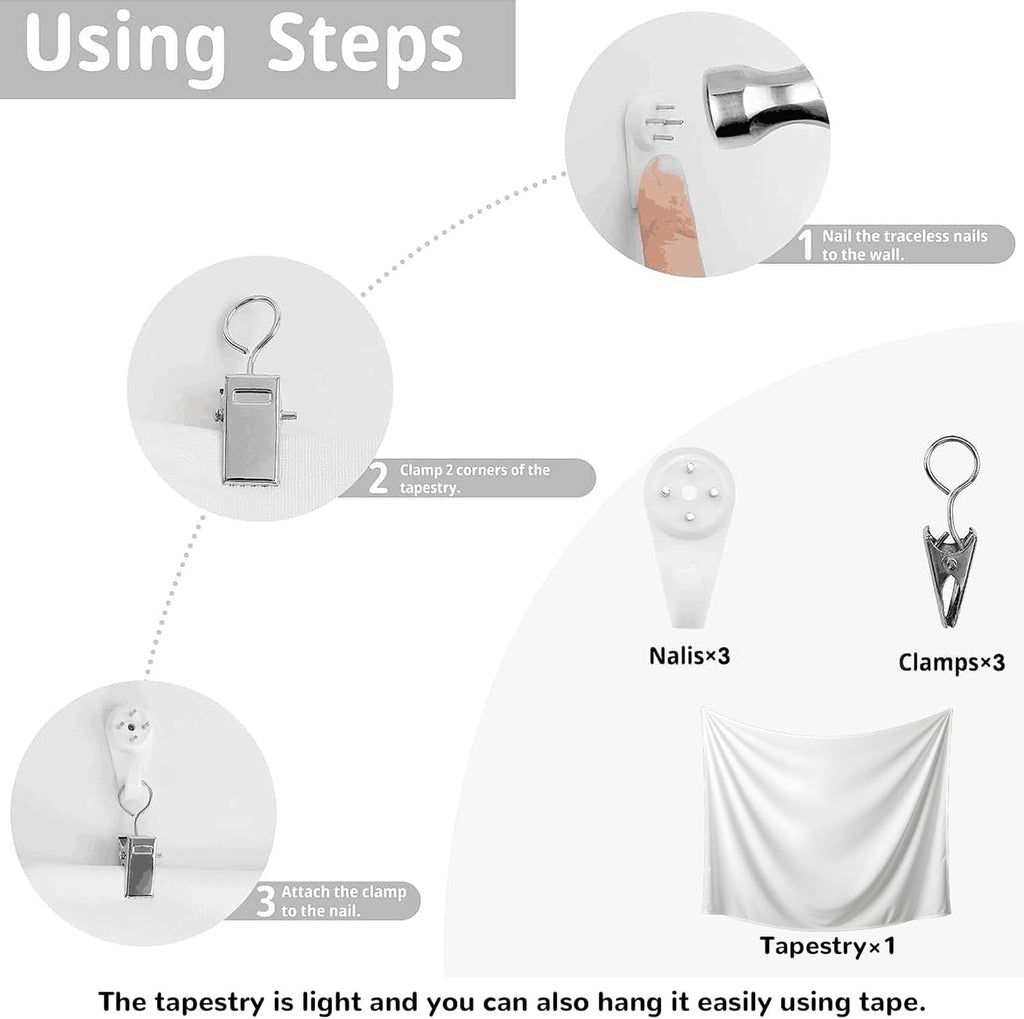 Using Steps

1 Nail the traceless nails to the wall.

2 Clamp 2 corners of the tapestry.

3 Attach the clamp to the nail.

Nalis×3

Clamps×3

Tapestry×1

The tapestry is light and you can also hang it easily using tape.